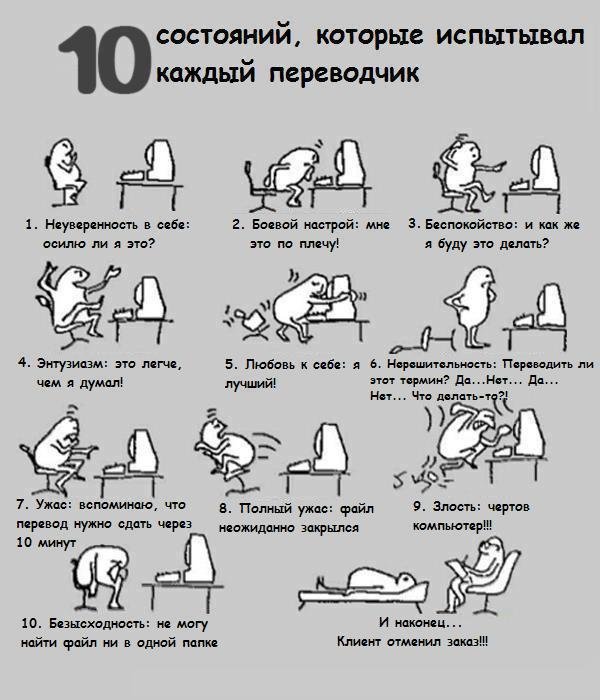 10 состояний, которые испытывал каждый переводчик

1. Неуверенность в себе: осилю ли я это?

2. Боевой настрой: мне это по плечу!

3. Беспокойство: и как же я буду это делать?

4. Энтузиазм: это легче, чем я думал!

5. Любовь к себе: я лучший!

6. Нерешительность: Переводить ли этот термин? Да...Нет... Да... Нет... Что делать-то?!

7. Ужас: вспоминаю, что перевод нужно сдать через 10 минут

8. Полный ужас: файл неожиданно закрылся

9. Злость: чертов компьютер!!!

10. Безысходность: не могу найти файл ни в одной папке

И наконец... Клиент отменил заказ!!!