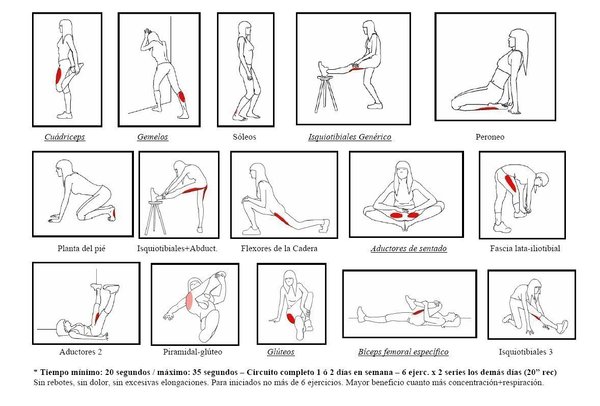 Cuádriceps

Gemelos

Sóleos

Isquiotibiales Genérico

Peroneo

Planta del pié

Isquiotibiales+Abduct.

Flexores de la Cadera

Aductores de sentado

Fascia lata-iliotibial

Aductores 2

Piramidal-glúteo

Glúteos

Bíceps femoral específico

Isquiotibiales 3

* Tiempo mínimo: 20 segundos / máximo: 35 segundos – Circuito completo 1 ó 2 días en semana – 6 ejerc. x 2 series los demás días (20" rec)
Sin rebotes, sin dolor, sin excesivas elongaciones. Para iniciados no más de 6 ejercicios. Mayor beneficio cuanto más concentración+respiración.