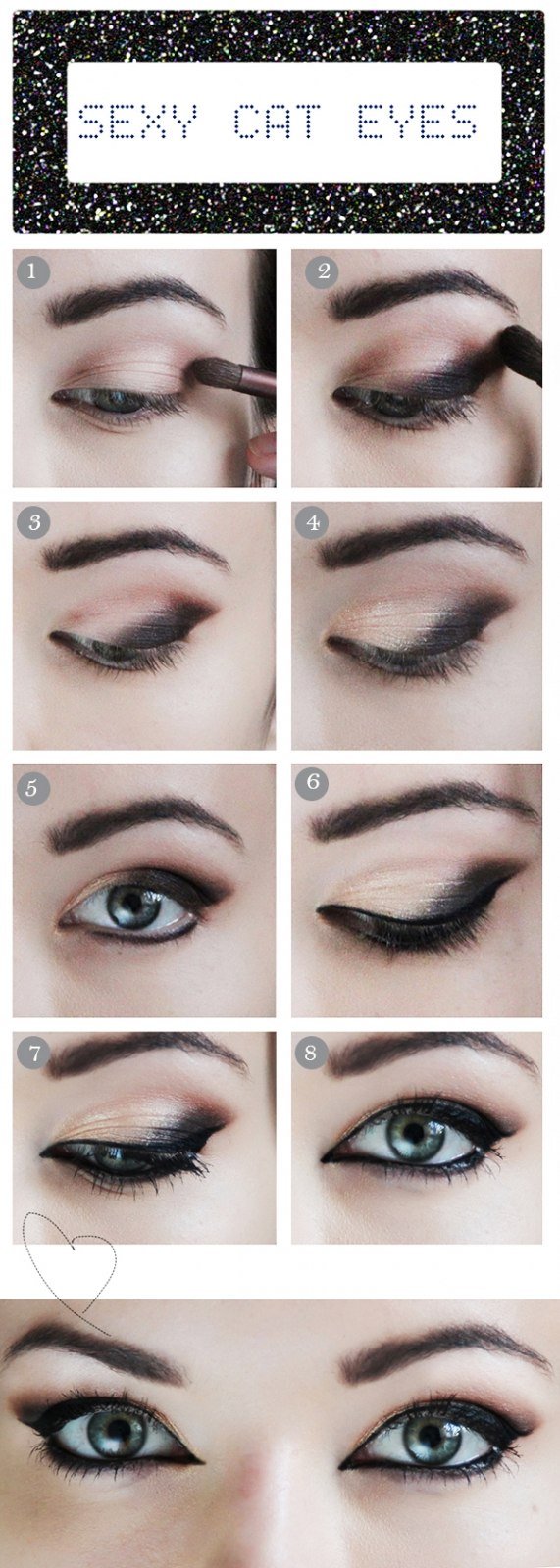 SEXY CAT EYES

1

2

3

4

5

6

7

8